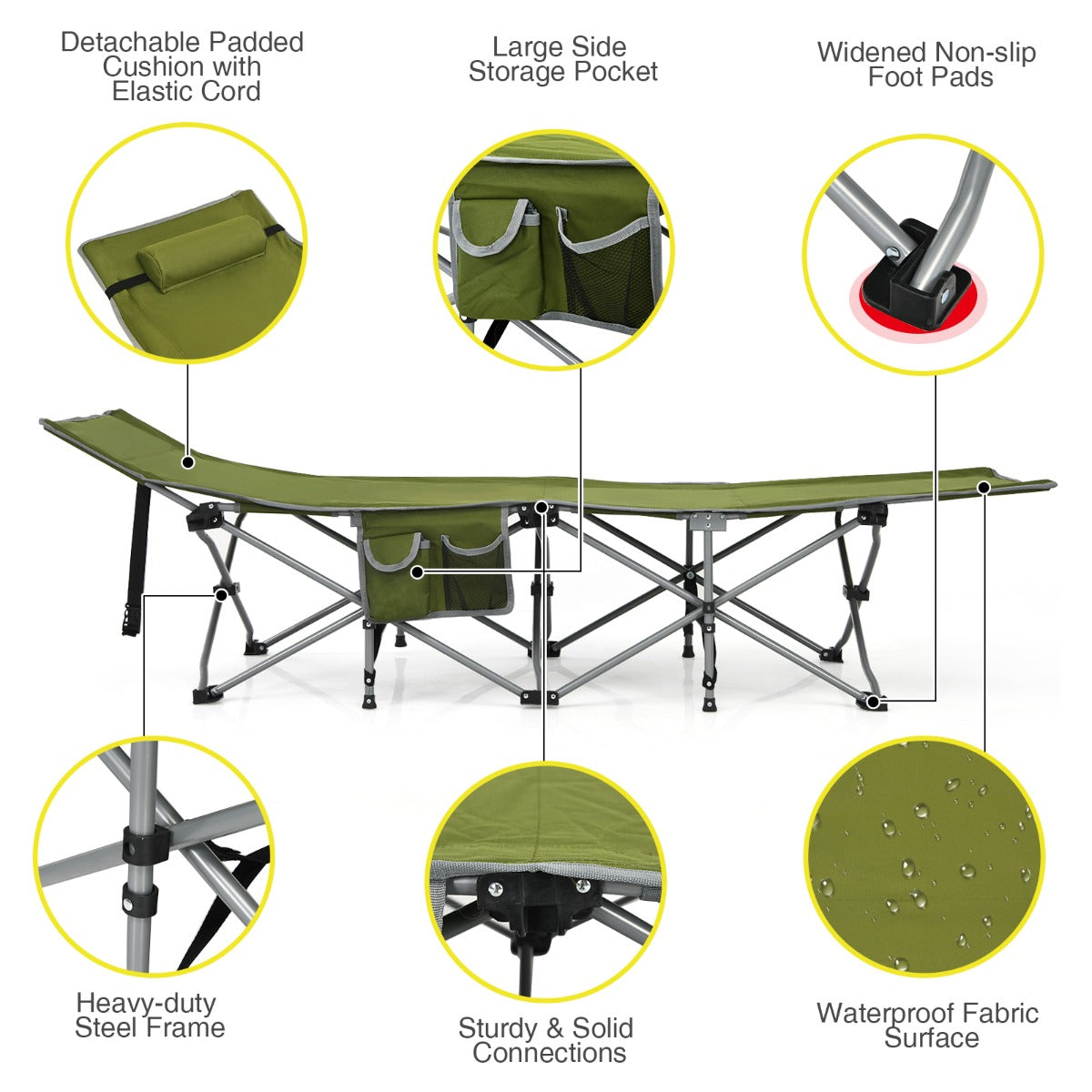 Detachable Padded Cushion with Elastic Cord

Large Side Storage Pocket

Widened Non-slip Foot Pads

Heavy-duty Steel Frame

Sturdy & Solid Connections

Waterproof Fabric Surface