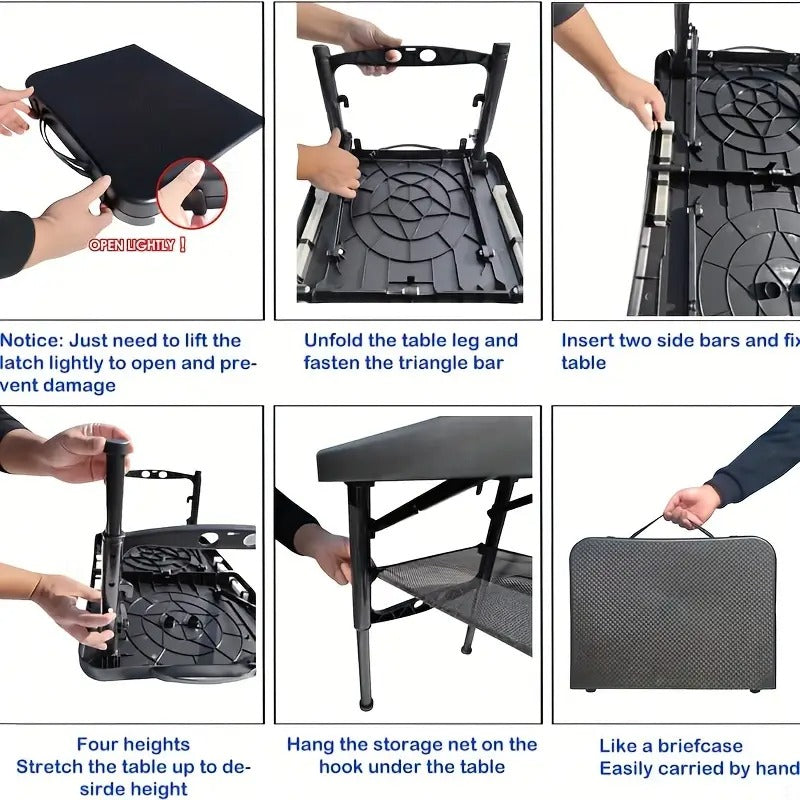 OPEN LIGHTLY !

Notice: Just need to lift the latch lightly to open and prevent damage

Unfold the table leg and fasten the triangle bar

Insert two side bars and fix table

Four heights
Stretch the table up to desirde height

Hang the storage net on the hook under the table

Like a briefcase
Easily carried by hand