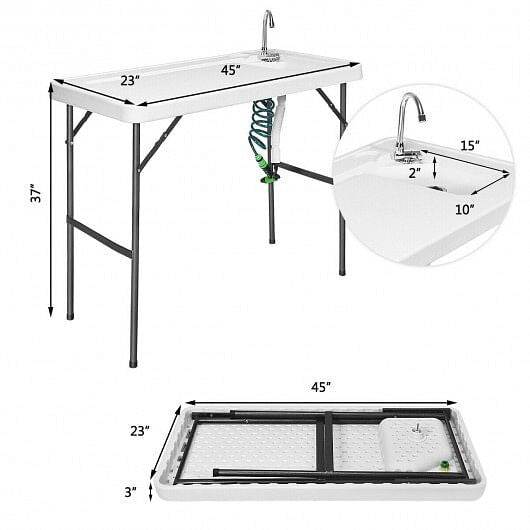 23"
45"
37"
15"
2"
10"
45"
23"
3"